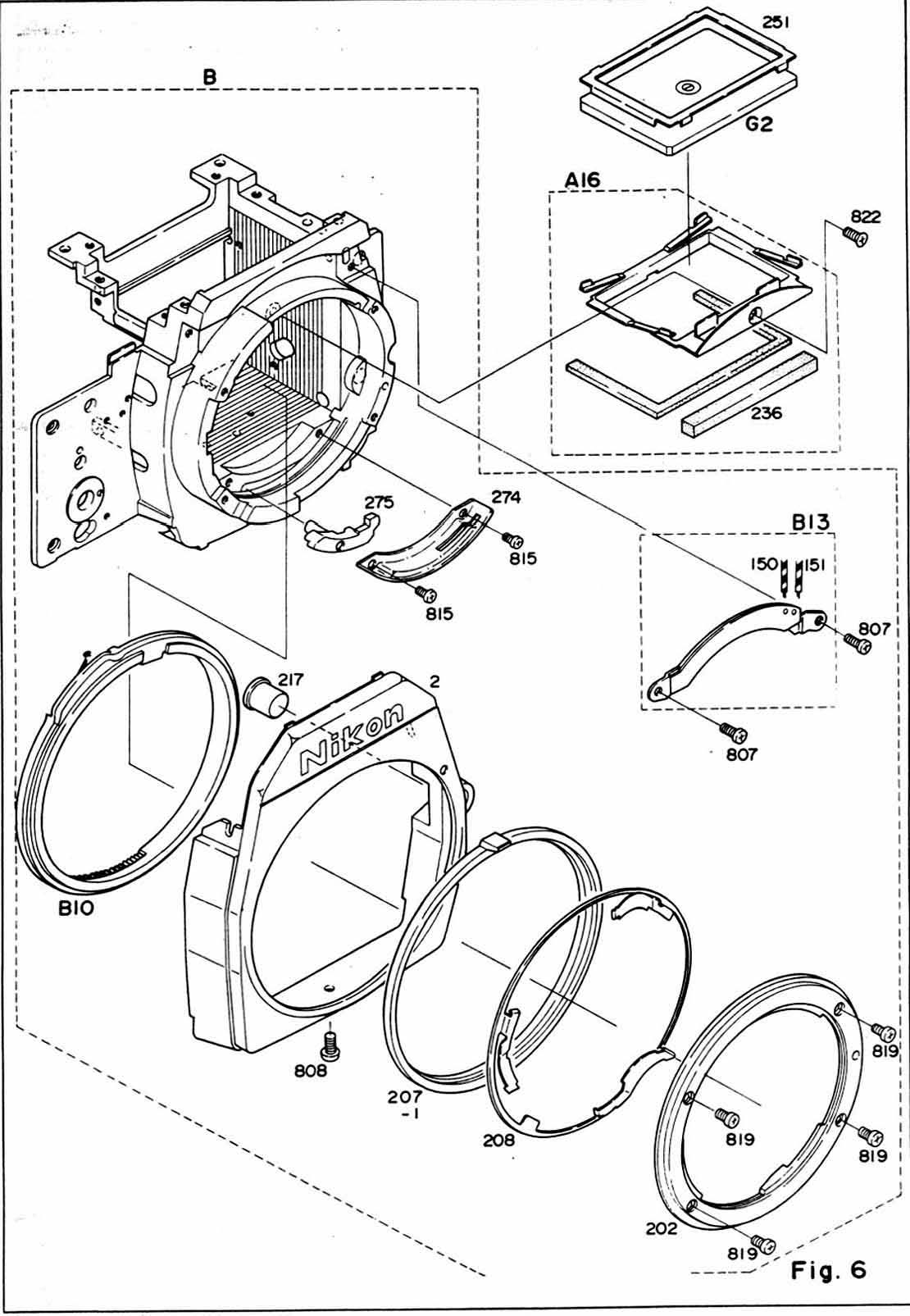 B
251
G2
A16
822
236
275
274
815
815
B13
150
151
807
807
217
2
Nikon
B10
808
207
-1
208
819
819
819
202
819
Fig. 6