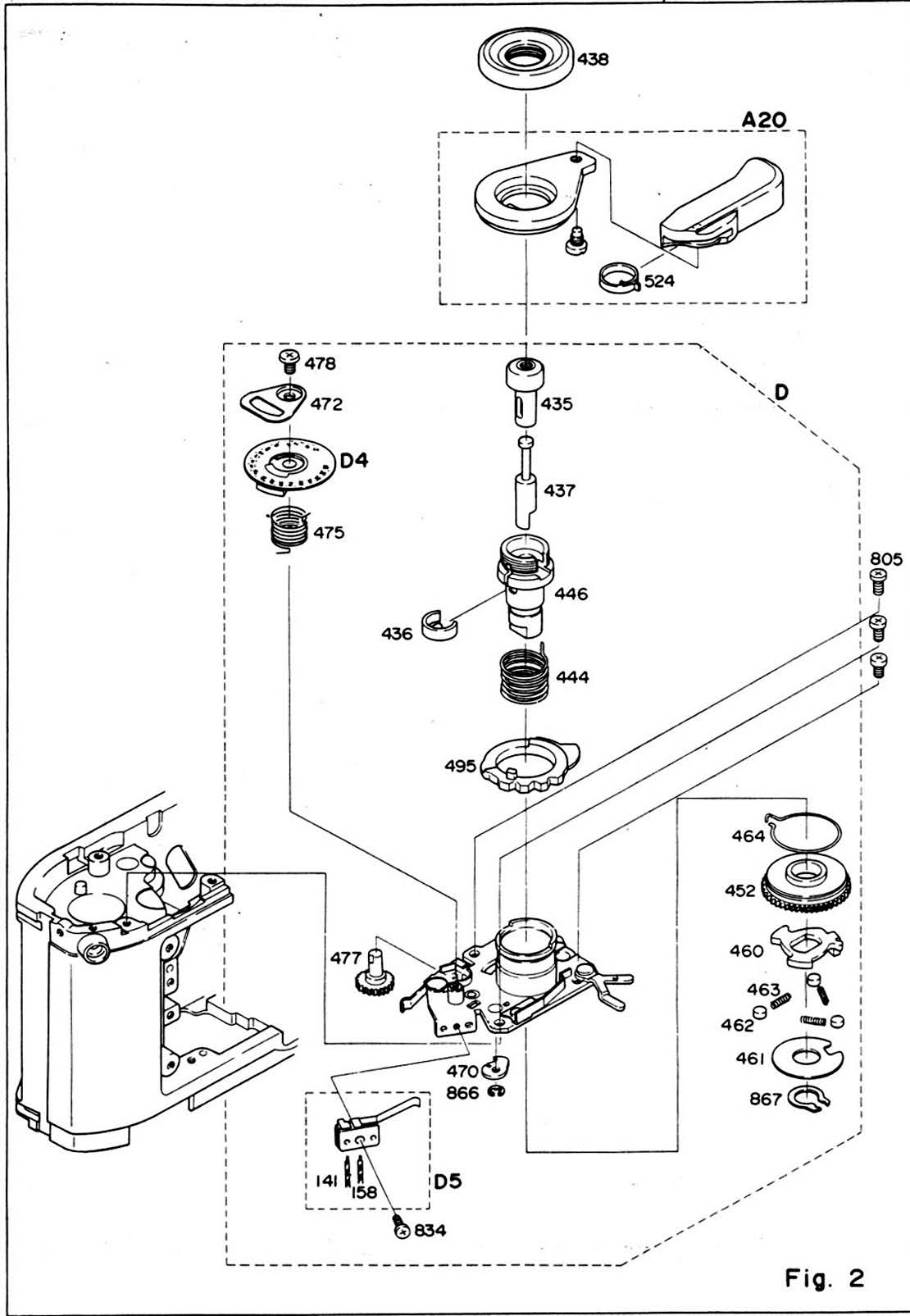 438
A20
524
478
472
D4
475
435
437
446
436
444
495
D
805
464
452
460
463
462
461
867
477
470
866
141
158
D5
834
Fig. 2